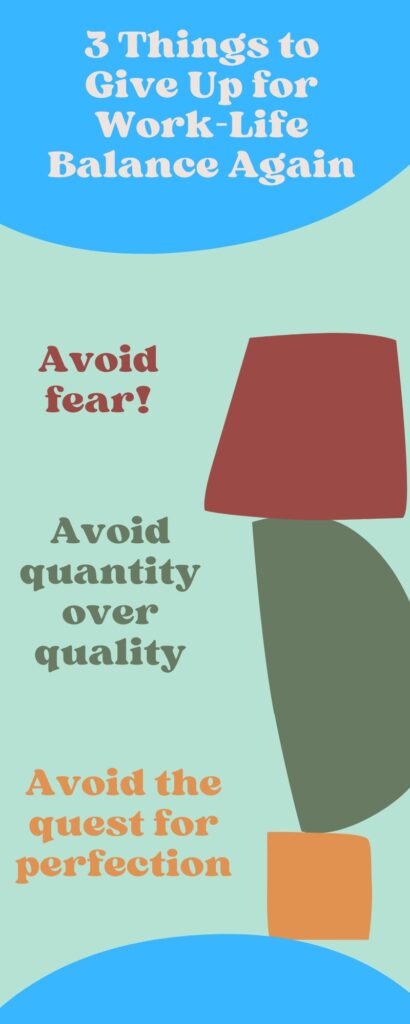 3 Things to Give Up for Work-Life Balance Again

Avoid fear!

Avoid quantity over quality

Avoid the quest for perfection